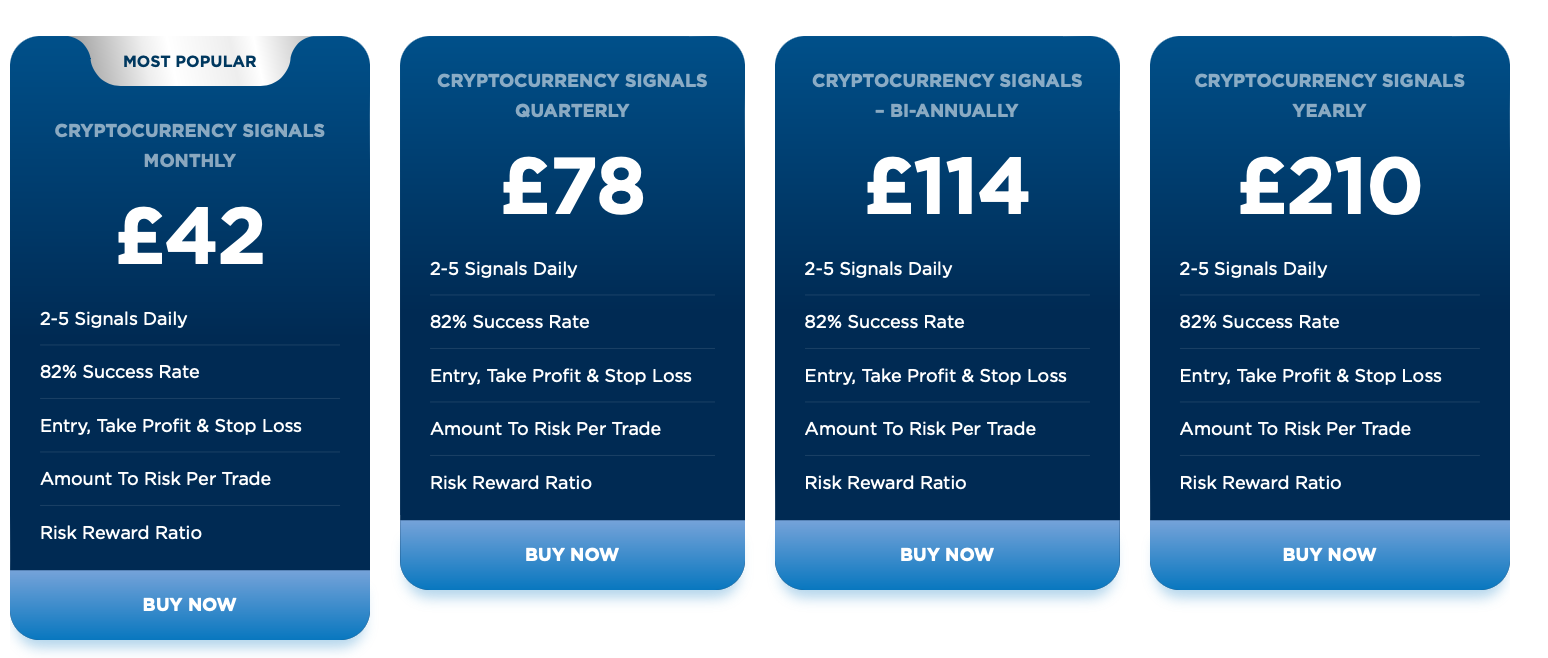 MOST POPULAR

CRYPTOCURRENCY SIGNALS MONTHLY

£42

2-5 Signals Daily

82% Success Rate

Entry, Take Profit & Stop Loss

Amount To Risk Per Trade

Risk Reward Ratio

BUY NOW

CRYPTOCURRENCY SIGNALS QUARTERLY

£78

2-5 Signals Daily

82% Success Rate

Entry, Take Profit & Stop Loss

Amount To Risk Per Trade

Risk Reward Ratio

BUY NOW

CRYPTOCURRENCY SIGNALS – BI-ANNUALLY

£114

2-5 Signals Daily

82% Success Rate

Entry, Take Profit & Stop Loss

Amount To Risk Per Trade

Risk Reward Ratio

BUY NOW

CRYPTOCURRENCY SIGNALS YEARLY

£210

2-5 Signals Daily

82% Success Rate

Entry, Take Profit & Stop Loss

Amount To Risk Per Trade

Risk Reward Ratio

BUY NOW