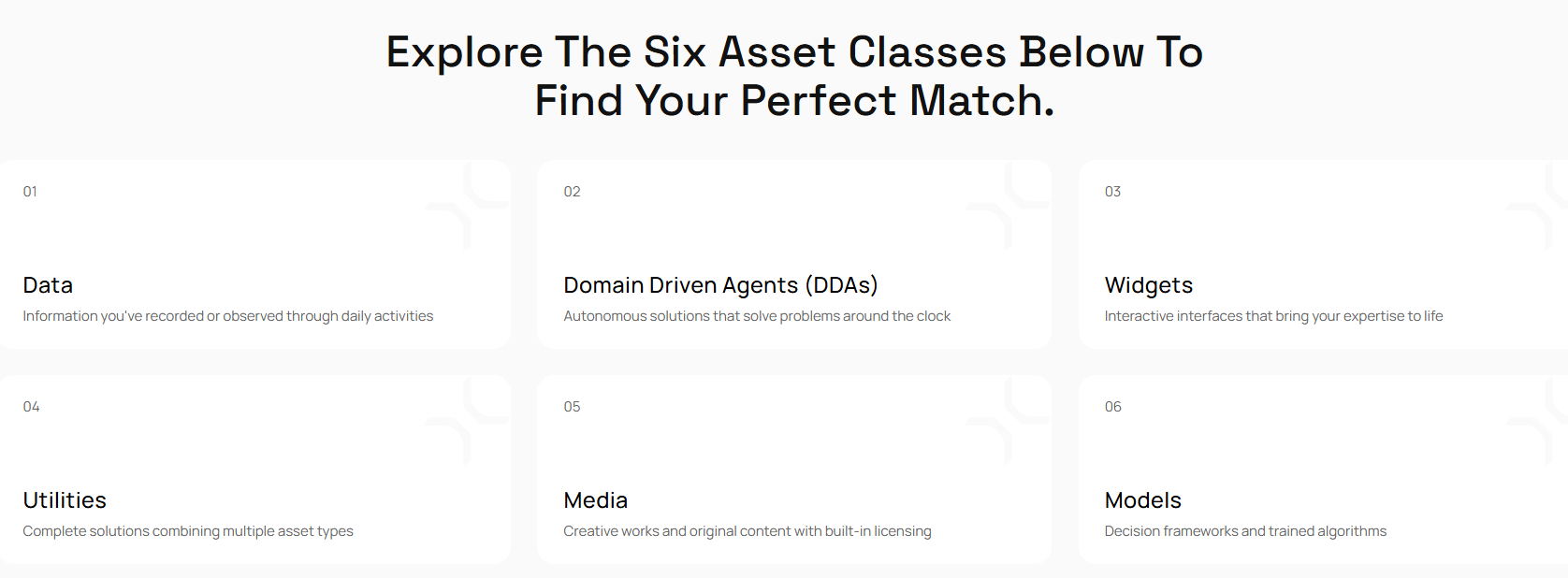 Explore The Six Asset Classes Below To Find Your Perfect Match.

01

Data

Information you've recorded or observed through daily activities

02

Domain Driven Agents (DDAs)

Autonomous solutions that solve problems around the clock

03

Widgets

Interactive interfaces that bring your expertise to life

04

Utilities

Complete solutions combining multiple asset types

05

Media

Creative works and original content with built-in licensing

06

Models

Decision frameworks and trained algorithms